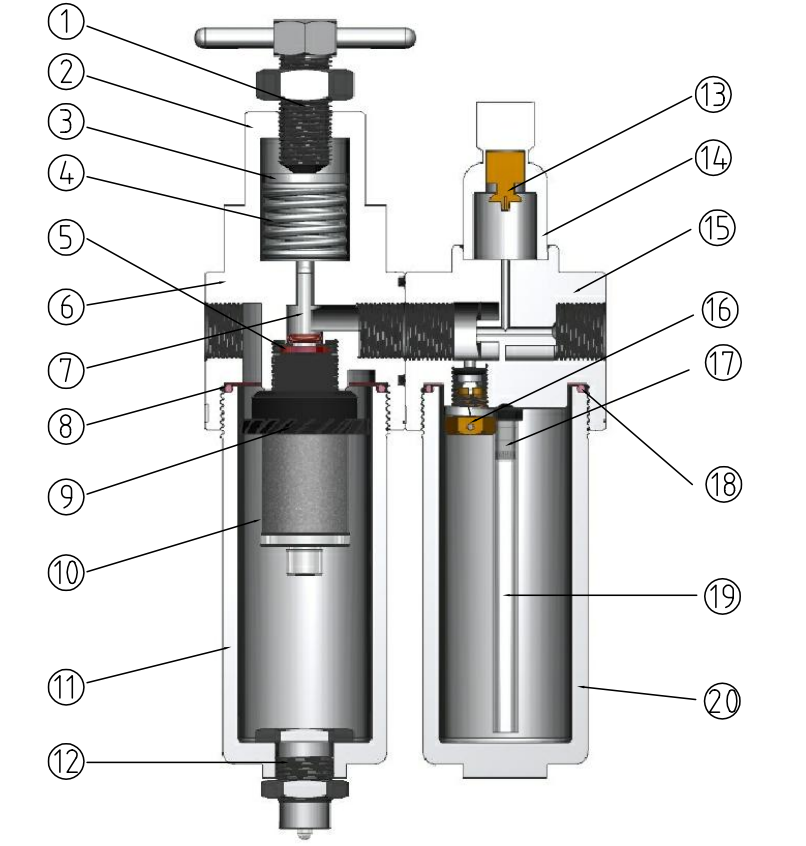 ①
②
③
④
⑤
⑥
⑦
⑧
⑨
⑩
⑪
⑫
⑬
⑭
⑮
⑯
⑰
⑱
⑲
⑳