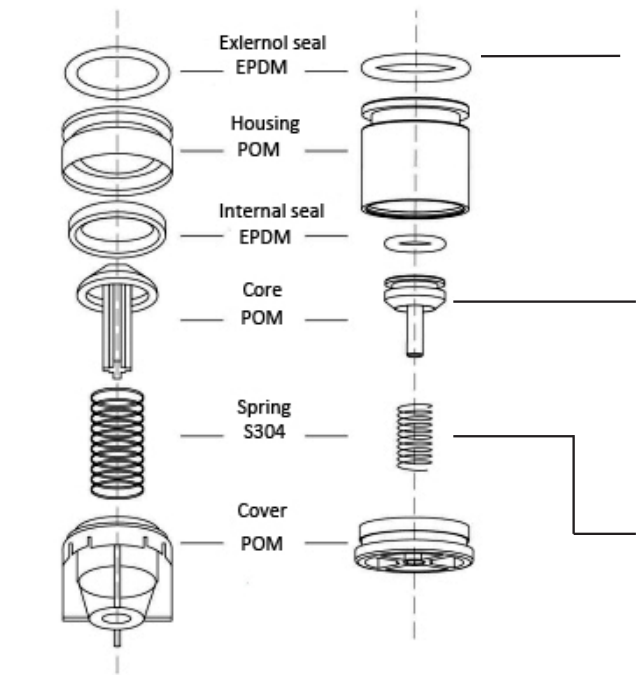 Exlernol seal
EPDM

Housing
POM

Internal seal
EPDM

Core
POM

Spring
S304

Cover
POM