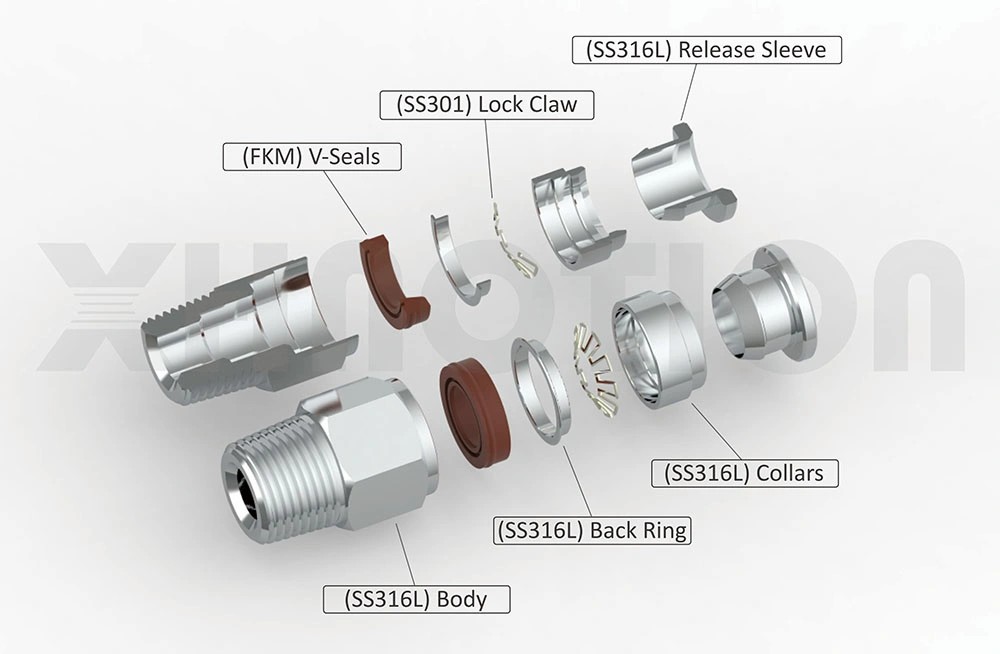 (SS316L) Release Sleeve

(SS301) Lock Claw

(FKM) V-Seals

XHNOTION

(SS316L) Collars

(SS316L) Back Ring

(SS316L) Body