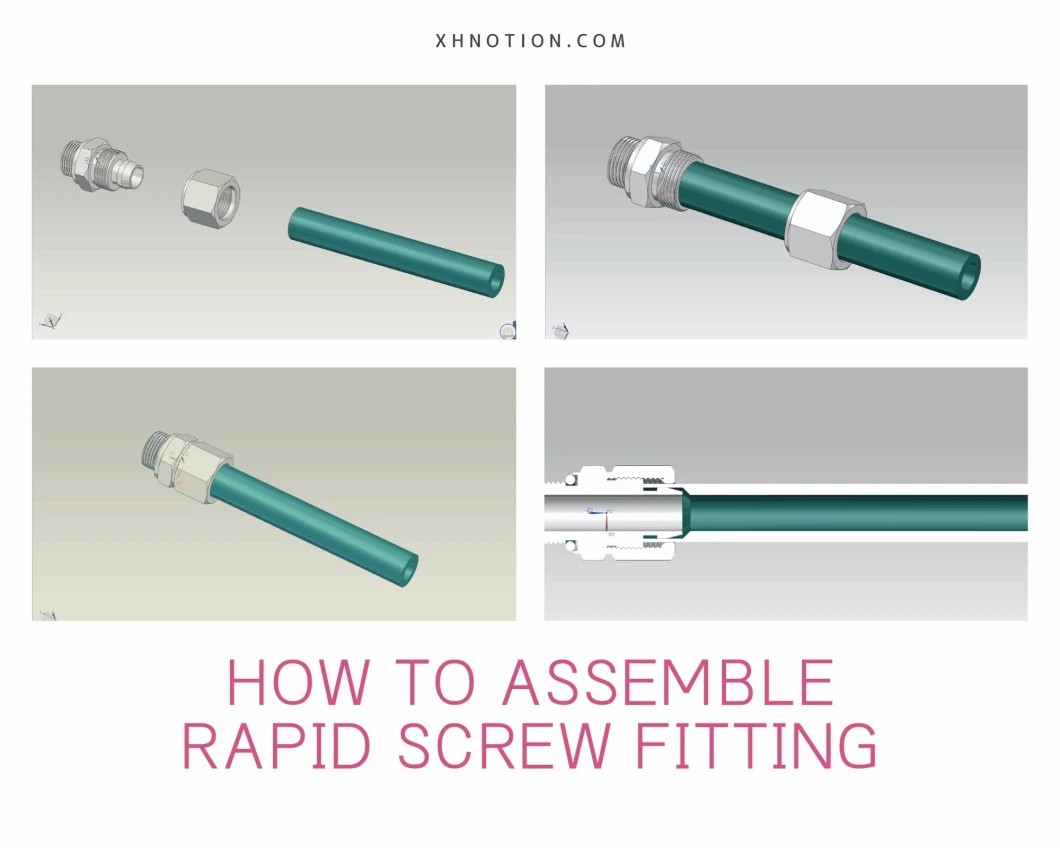 XHNOTION.COM

HOW TO ASSEMBLE RAPID SCREW FITTING