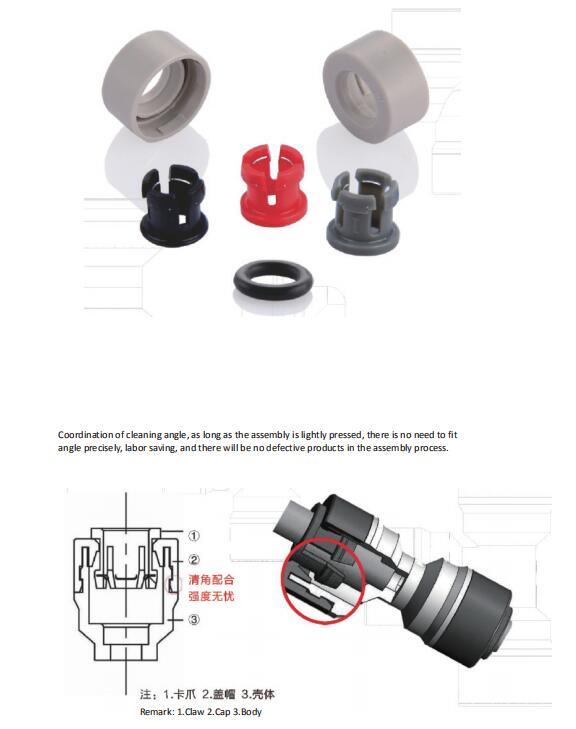 Coordination of cleaning angle, as long as the assembly is lightly pressed, there is no need to fit angle precisely, labor saving, and there will be no defective products in the assembly process.

①
②
清角配合
强度无忧
③

注：1.卡爪 2.盖帽 3.壳体
Remark: 1.Claw 2.Cap 3.Body