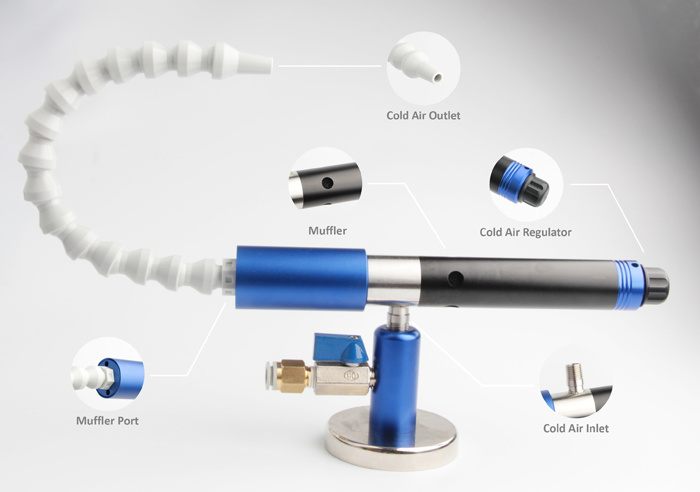 Cold Air Outlet

Muffler

Cold Air Regulator

Muffler Port

Cold Air Inlet