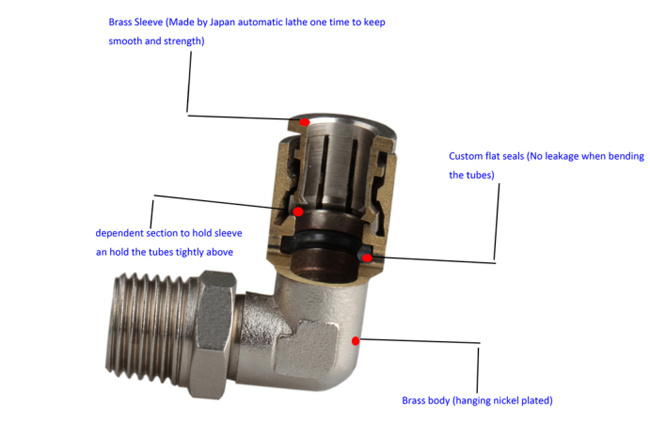 Brass Sleeve (Made by Japan automatic lathe one time to keep smooth and strength)

Custom flat seals (No leakage when bending the tubes)

dependent section to hold sleeve an hold the tubes tightly above

Brass body (hanging nickel plated)